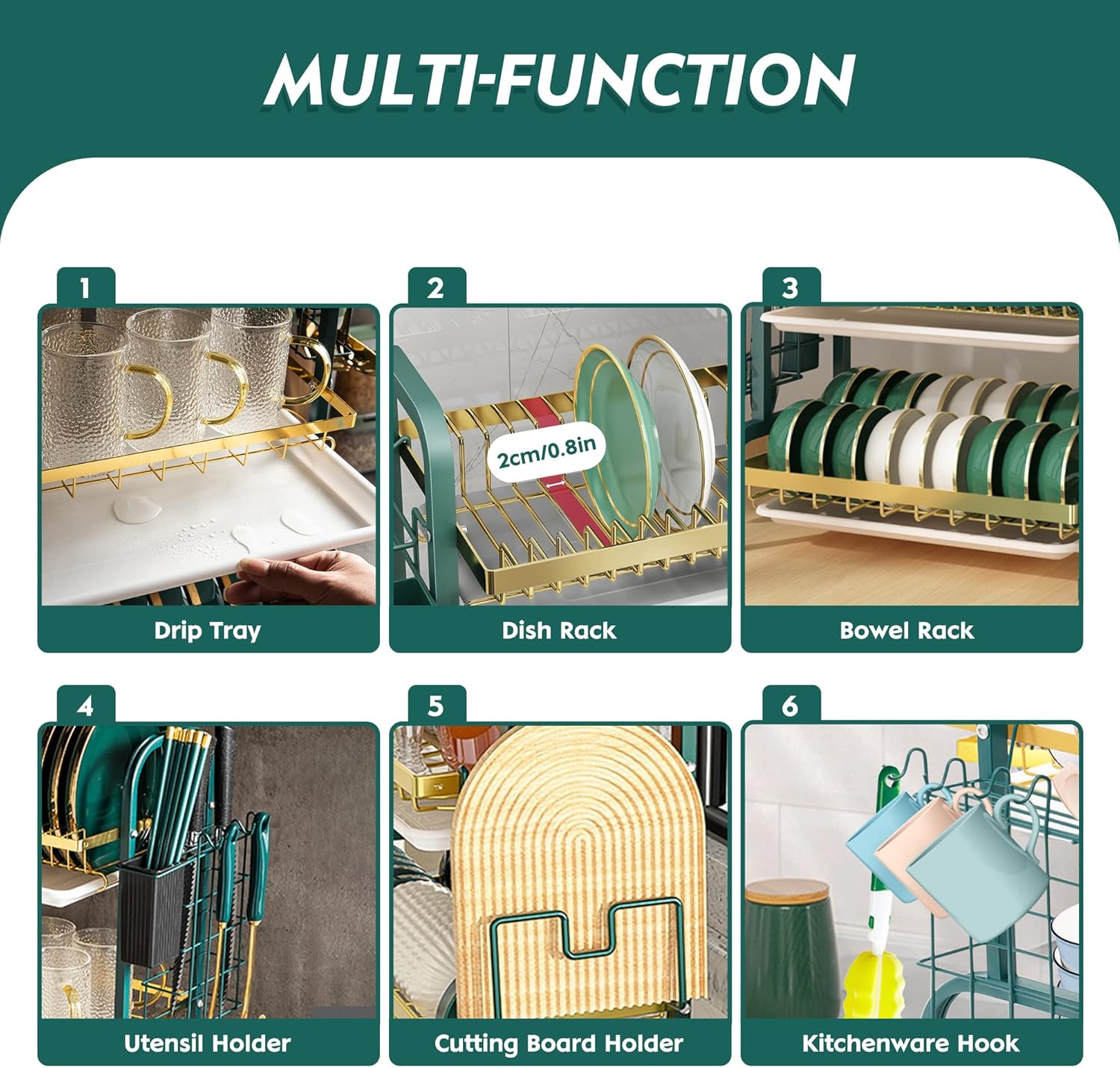 MULTI-FUNCTION

1
Drip Tray

2
2cm/0.8in
Dish Rack

3
Bowel Rack

4
Utensil Holder

5
Cutting Board Holder

6
Kitchenware Hook